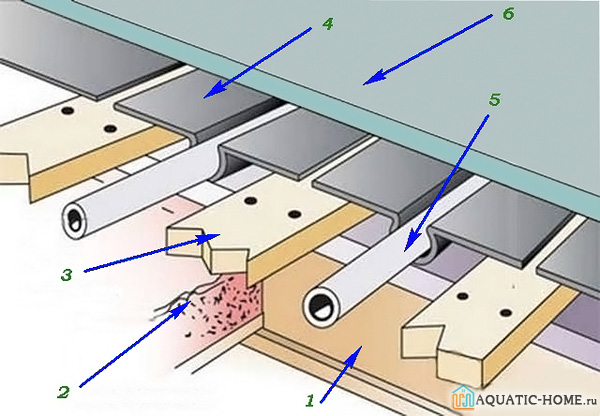 4
6
5
3
2
1
AQUATIC-HOME.ru