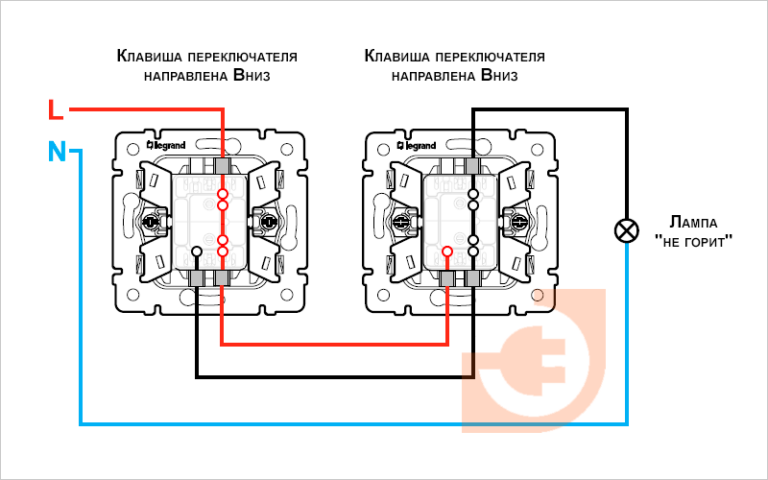 Клавиша переключателя направлена Вниз

Клавиша переключателя направлена Вниз

L

N

legrand

legrand

Лампа "не горит"