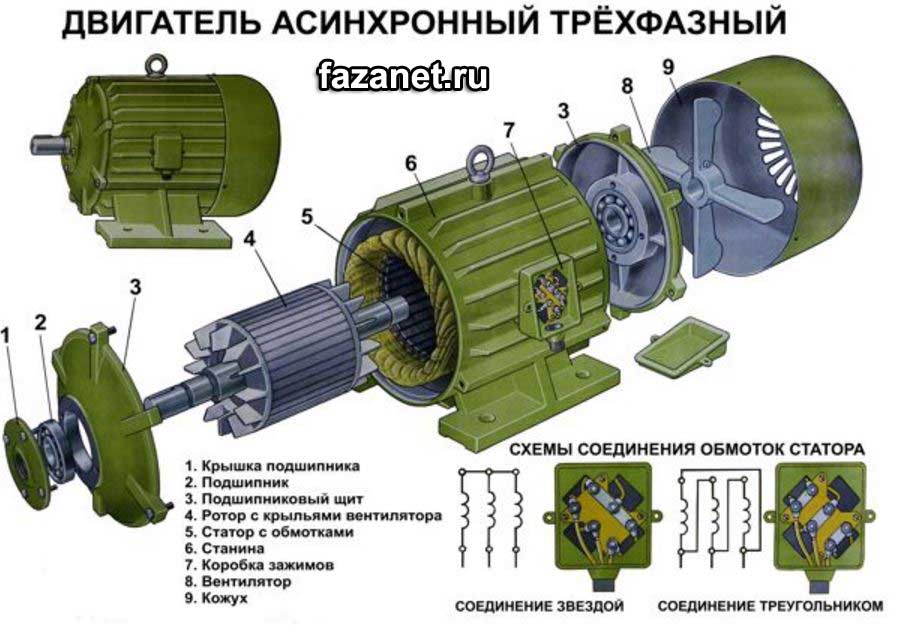 ДВИГАТЕЛЬ АСИНХРОННЫЙ ТРЁХФАЗНЫЙ

fazanet.ru

9
8
3
7
6
5
4
3
2
1

1. Крышка подшипника
2. Подшипник
3. Подшипниковый щит
4. Ротор с крыльями вентилятора
5. Статор с обмотками
6. Станина
7. Коробка зажимов
8. Вентилятор
9. Кожух

СХЕМЫ СОЕДИНЕНИЯ ОБМОТОК СТАТОРА

СОЕДИНЕНИЕ ЗВЕЗДОЙ

СОЕДИНЕНИЕ ТРЕУГОЛЬНИКОМ