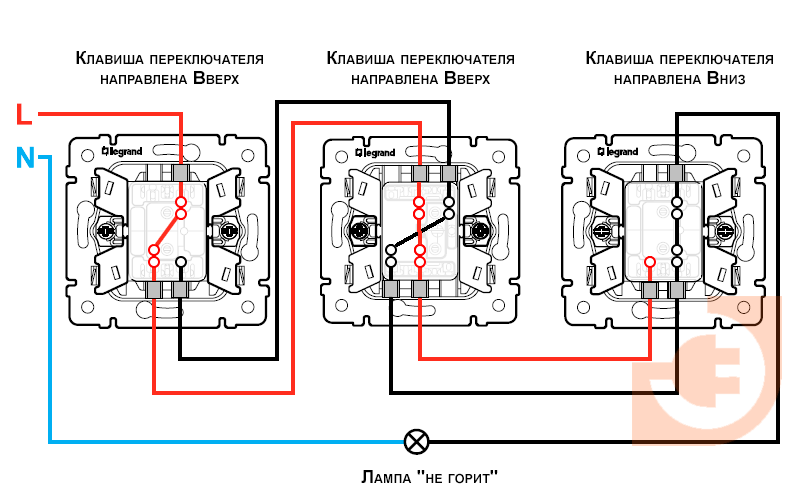 Клавиша переключателя направлена Вверх

Клавиша переключателя направлена Вверх

Клавиша переключателя направлена Вниз

L

N

legrand

legrand

legrand

Лампа "не горит"