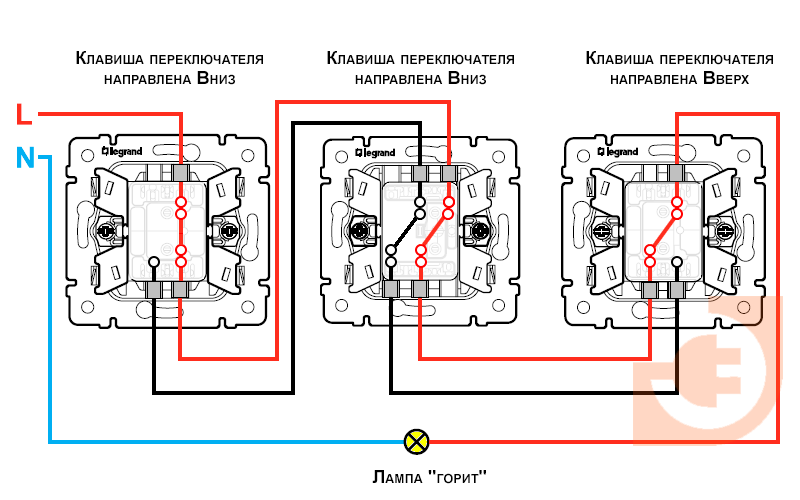 Клавиша переключателя направлена Вниз

Клавиша переключателя направлена Вниз

Клавиша переключателя направлена Вверх

L

N

legrand

legrand

legrand

Лампа "горит"