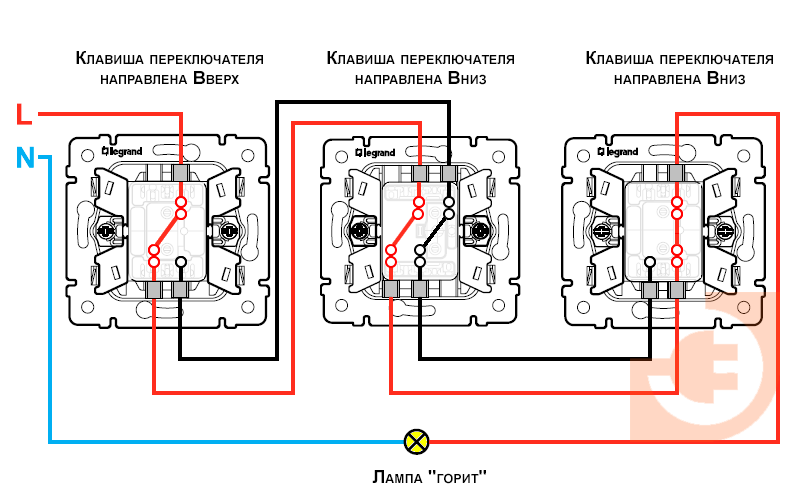 Клавиша переключателя направлена Вверх

Клавиша переключателя направлена Вниз

Клавиша переключателя направлена Вниз

L

N

legrand

legrand

legrand

Лампа "горит"