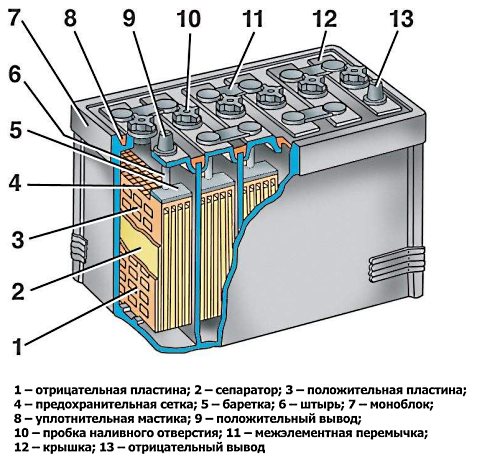 7
8
9
10
11
12
13
6
5
4
3
2
1

1 – отрицательная пластина; 2 – сепаратор; 3 – положительная пластина;
4 – предохранительная сетка; 5 – баретка; 6 – штырь; 7 – моноблок;
8 – уплотнительная мастика; 9 – положительный вывод;
10 – пробка наливного отверстия; 11 – межэлементная перемычка;
12 – крышка; 13 – отрицательный вывод