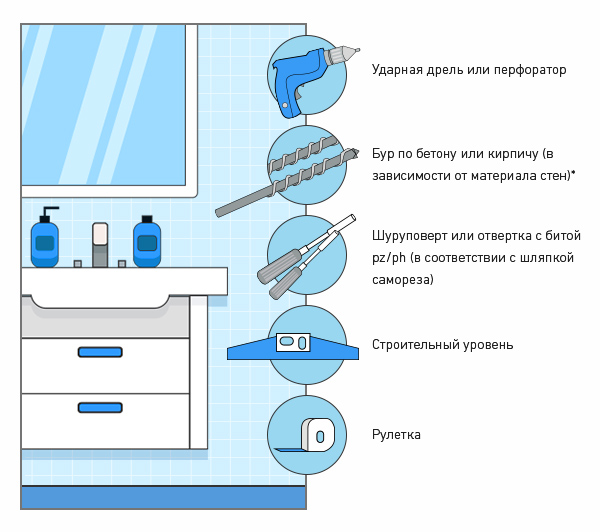 Ударная дрель или перфоратор

Бур по бетону или кирпичу (в зависимости от материала стен)*

Шуруповерт или отвертка с битой pz/ph (в соответствии с шляпкой самореза)

Строительный уровень

Рулетка