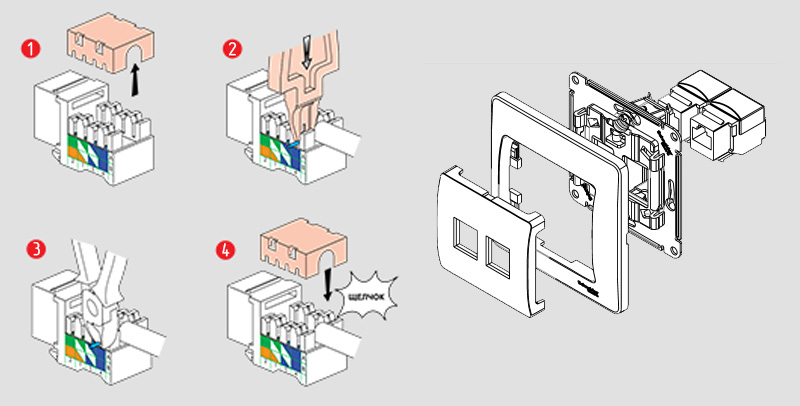 1

2

3

4

ЩЕЛЧОК